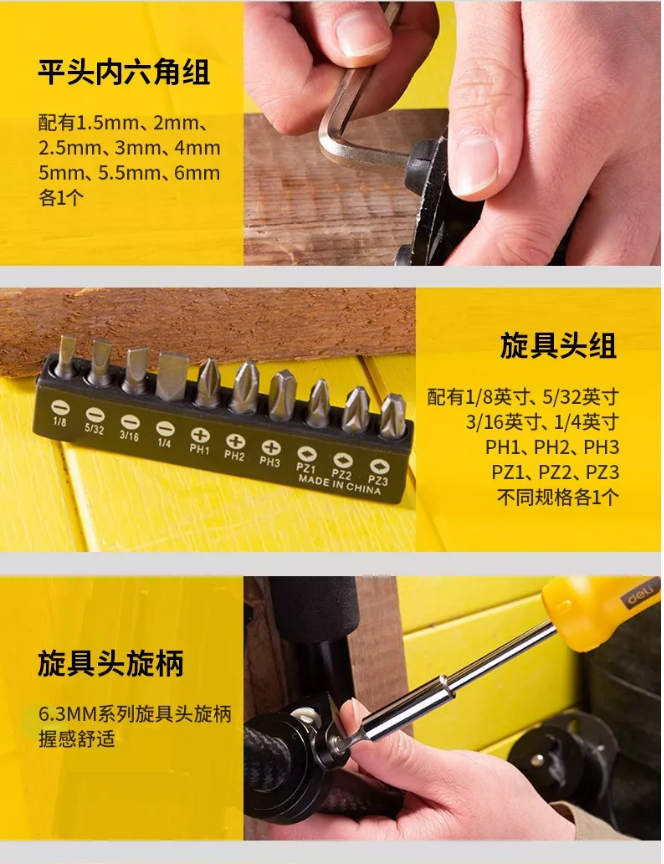 平头内六角组

配有1.5mm、2mm、2.5mm、3mm、4mm 5mm、5.5mm、6mm 各1个

1/8
5/32
3/16
1/4
PH1
PH2
PH3
PZ1
PZ2
PZ3
MADE IN CHINA

旋具头组

配有1/8英寸、5/32英寸 3/16英寸、1/4英寸 PH1、PH2、PH3 PZ1、PZ2、PZ3 不同规格各1个

旋具头旋柄

6.3MM系列旋具头旋柄 握感舒适

deli